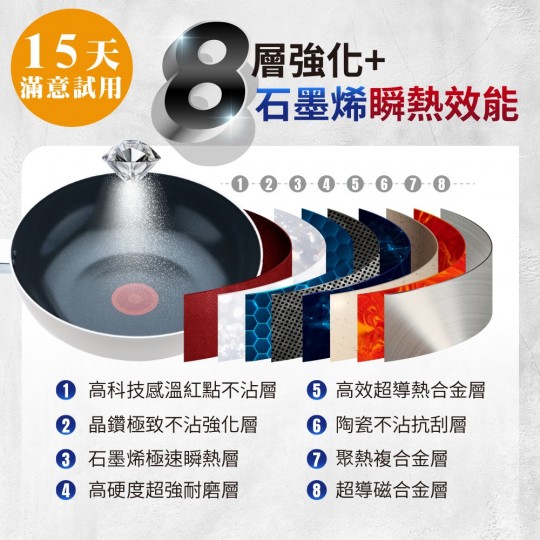 15天
滿意試用

8層強化+
石墨烯瞬熱效能

1 2 3 4 5 6 7 8

1 高科技感溫紅點不沾層
2 晶鑽極致不沾強化層
3 石墨烯極速瞬熱層
4 高硬度超強耐磨層

5 高效超導熱合金層
6 陶瓷不沾抗刮層
7 聚熱複合金層
8 超導磁合金層