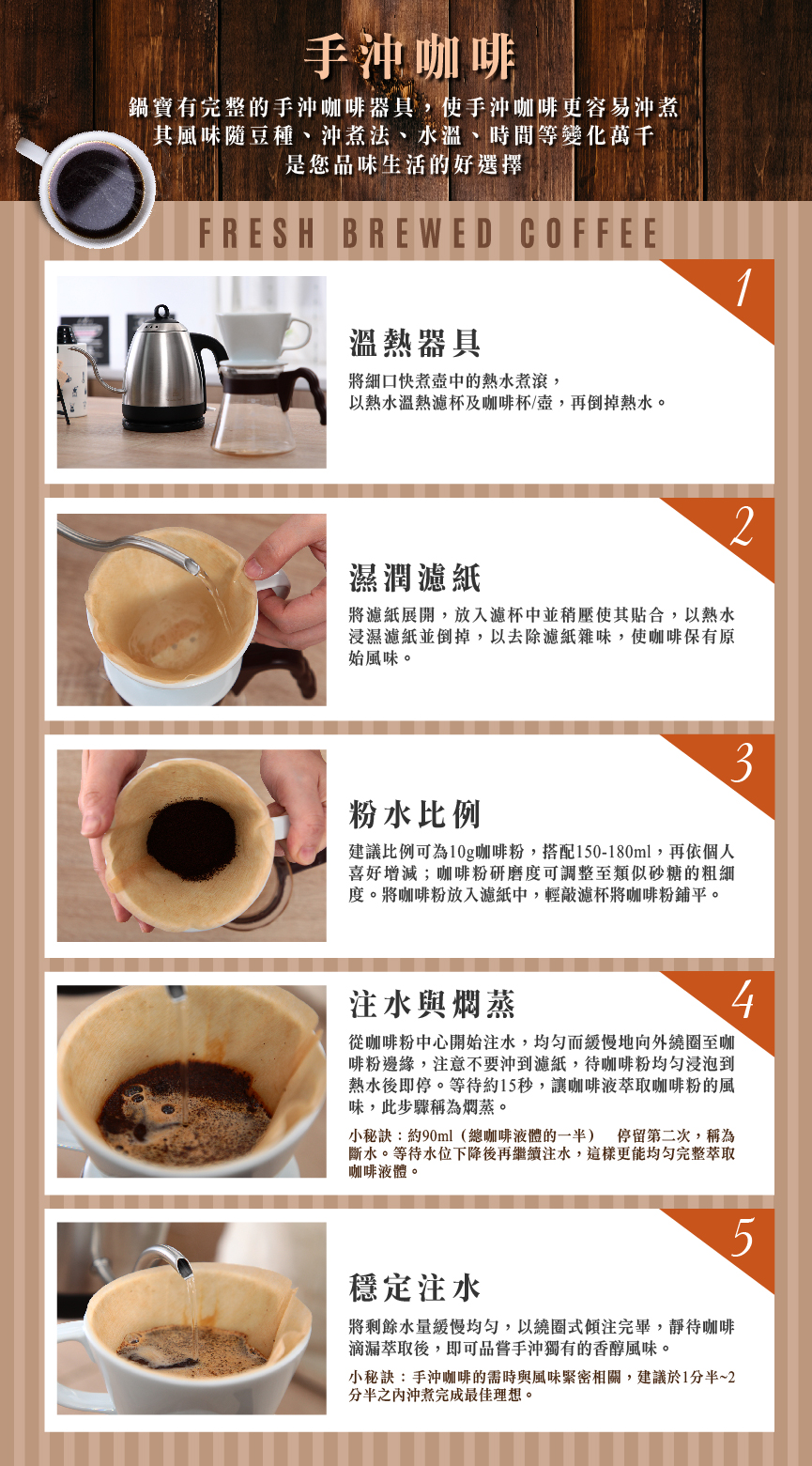 手沖咖啡

鍋寶有完整的手沖咖啡器具，使手沖咖啡更容易沖煮
其風味隨豆種、沖煮法、水溫、時間等變化萬千
是您品味生活的好選擇

FRESH BREWED COFFEE

1

溫熱器具

將細口快煮壺中的熱水煮滾，
以熱水溫熱濾杯及咖啡杯/壺，再倒掉熱水。

2

濕潤濾紙

將濾紙展開，放入濾杯中並稍壓使其貼合，以熱水浸濕濾紙並倒掉，以去除濾紙雜味，使咖啡保有原始風味。

3

粉水比例

建議比例可為10g咖啡粉，搭配150-180ml，再依個人喜好增減；咖啡粉研磨度可調整至類似砂糖的粗細度。將咖啡粉放入濾紙中，輕敲濾杯將咖啡粉鋪平。

4

注水與燜蒸

從咖啡粉中心開始注水，均勻而緩慢地向外繞圈至咖啡粉邊緣，注意不要沖到濾紙，待咖啡粉均勻浸泡到熱水後即停。等待約15秒，讓咖啡液萃取咖啡粉的風味，此步驟稱為燜蒸。

小秘訣：約90ml（總咖啡液體的一半） 停留第二次，稱為斷水。等待水位下降後再繼續注水，這樣更能均勻完整萃取咖啡液體。

5

穩定注水

將剩餘水量緩慢均勻，以繞圈式傾注完畢，靜待咖啡滴漏萃取後，即可品嘗手沖獨有的香醇風味。

小秘訣：手沖咖啡的需時與風味緊密相關，建議於1分半~2分半之內沖煮完成最佳理想。