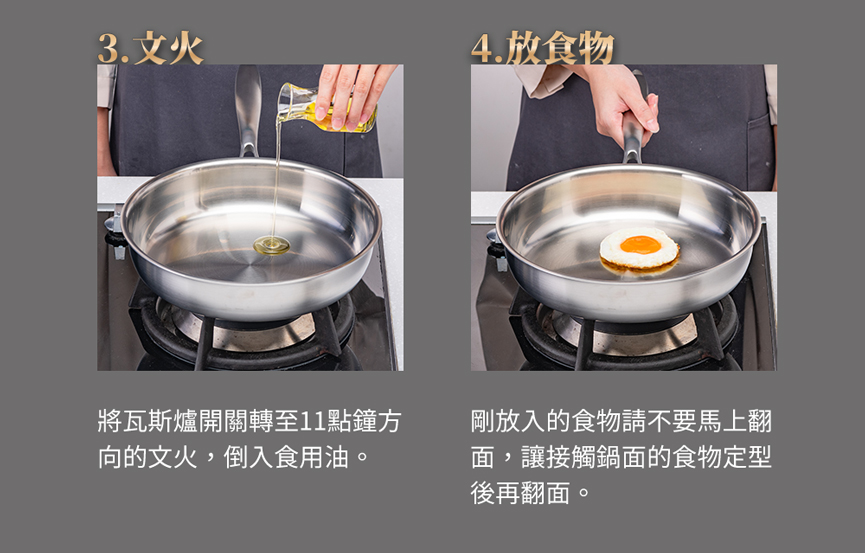 3.文火

將瓦斯爐開關轉至11點鐘方向的文火，倒入食用油。

4.放食物

剛放入的食物請不要馬上翻面，讓接觸鍋面的食物定型後再翻面。